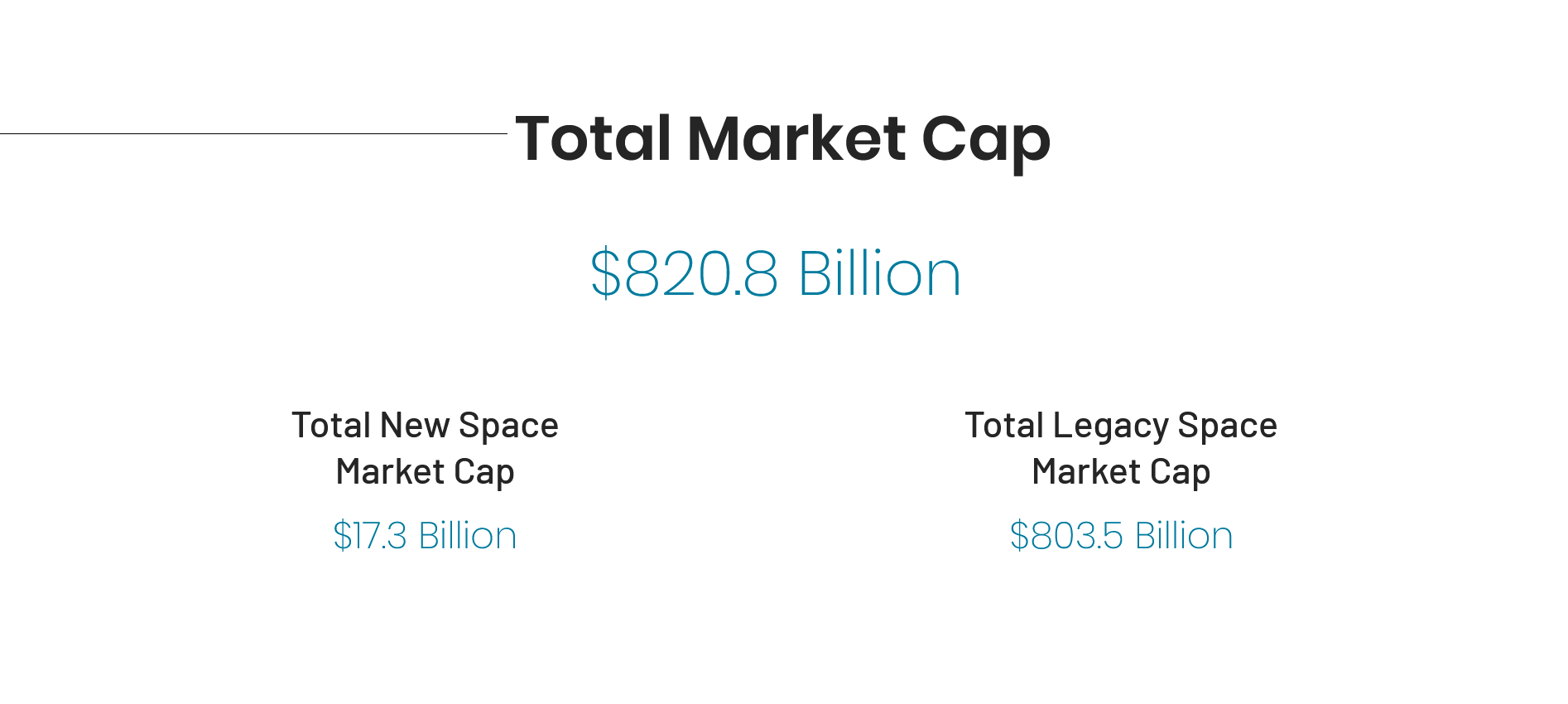 Total Market Cap

$820.8 Billion

Total New Space Market Cap

$17.3 Billion

Total Legacy Space Market Cap

$803.5 Billion